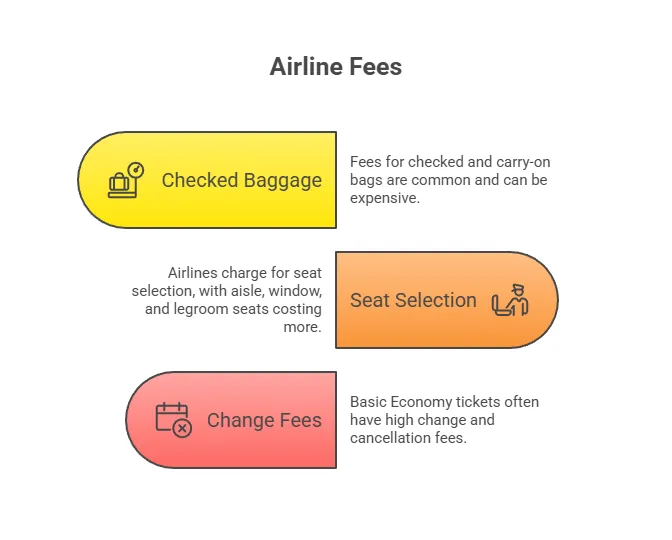 Airline Fees

Checked Baggage

Fees for checked and carry-on bags are common and can be expensive.

Airlines charge for seat selection, with aisle, window, and legroom seats costing more.

Seat Selection

Change Fees

Basic Economy tickets often have high change and cancellation fees.