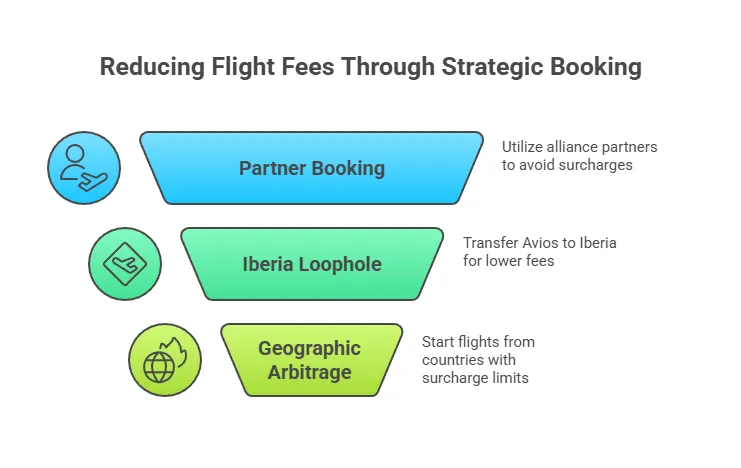 Reducing Flight Fees Through Strategic Booking

Partner Booking

Utilize alliance partners to avoid surcharges

Iberia Loophole

Transfer Avios to Iberia for lower fees

Geographic Arbitrage

Start flights from countries with surcharge limits