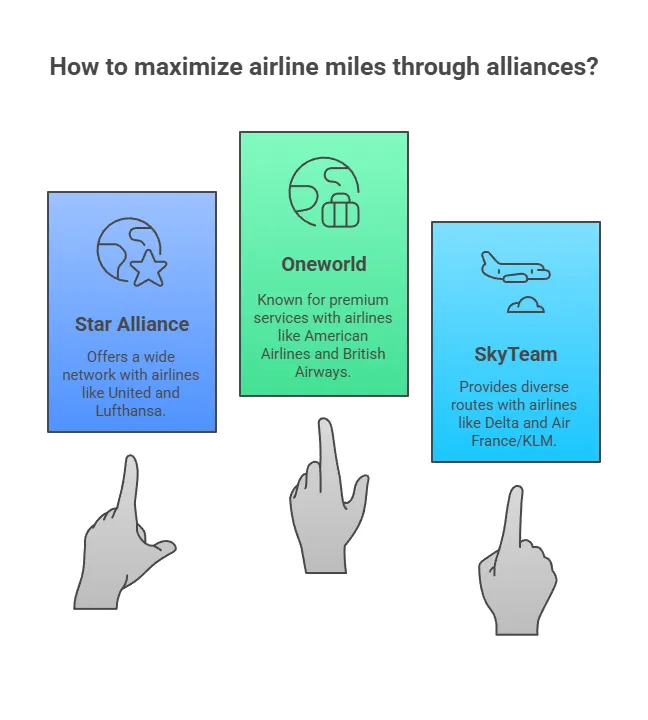 How to maximize airline miles through alliances?

Star Alliance

Offers a wide network with airlines like United and Lufthansa.

Oneworld

Known for premium services with airlines like American Airlines and British Airways.

SkyTeam

Provides diverse routes with airlines like Delta and Air France/KLM.