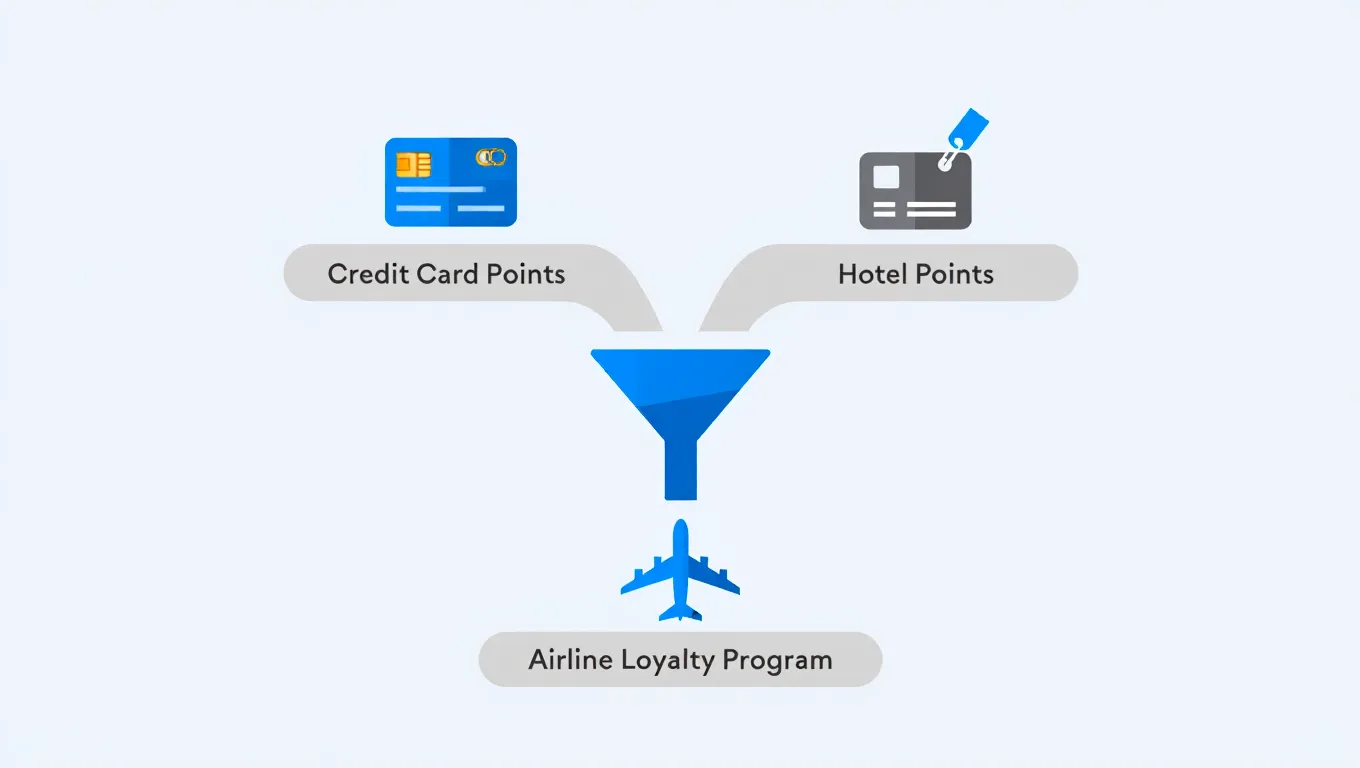 Credit Card Points

Hotel Points

Airline Loyalty Program