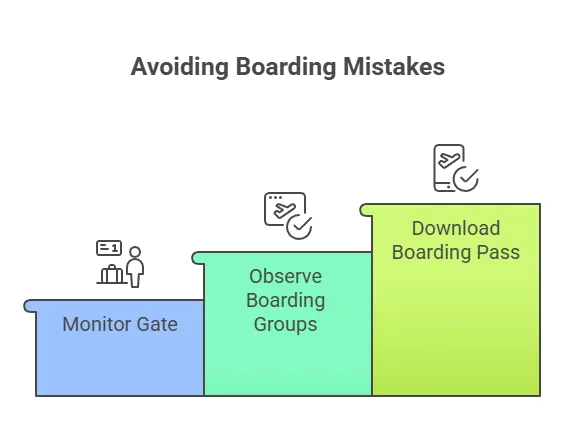 Avoiding Boarding Mistakes

Monitor Gate

Observe Boarding Groups

Download Boarding Pass